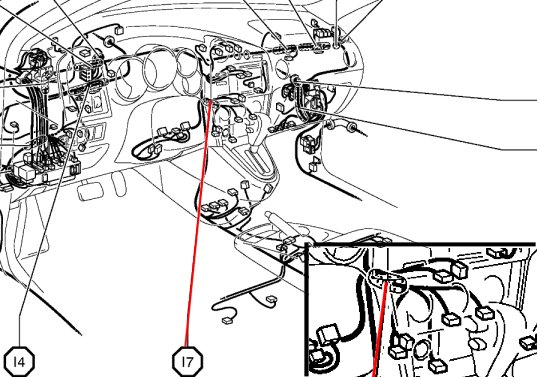 I4

I7