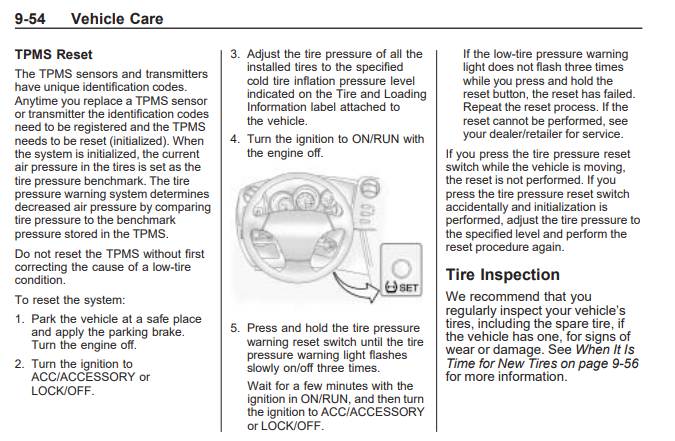 9-54 Vehicle Care

TPMS Reset

The TPMS sensors and transmitters have unique identification codes. Anytime you replace a TPMS sensor or transmitter the identification codes need to be registered and the TPMS needs to be reset (initialized). When the system is initialized, the current air pressure in the tires is set as the tire pressure benchmark. The tire pressure warning system determines decreased air pressure by comparing tire pressure to the benchmark pressure stored in the TPMS.

Do not reset the TPMS without first correcting the cause of a low-tire condition.

To reset the system:

1. Park the vehicle at a safe place and apply the parking brake. Turn the engine off.

2. Turn the ignition to ACC/ACCESSORY or LOCK/OFF.

3. Adjust the tire pressure of all the installed tires to the specified cold tire inflation pressure level indicated on the Tire and Loading Information label attached to the vehicle.

4. Turn the ignition to ON/RUN with the engine off.

SET

5. Press and hold the tire pressure warning reset switch until the tire pressure warning light flashes slowly on/off three times.

Wait for a few minutes with the ignition in ON/RUN, and then turn the ignition to ACC/ACCESSORY or LOCK/OFF.

If the low-tire pressure warning light does not flash three times while you press and hold the reset button, the reset has failed. Repeat the reset process. If the reset cannot be performed, see your dealer/retailer for service.

If you press the tire pressure reset switch while the vehicle is moving, the reset is not performed. If you press the tire pressure reset switch accidentally and initialization is performed, adjust the tire pressure to the specified level and perform the reset procedure again.

Tire Inspection

We recommend that you regularly inspect your vehicle's tires, including the spare tire, if the vehicle has one, for signs of wear or damage. See When It Is Time for New Tires on page 9-56 for more information.