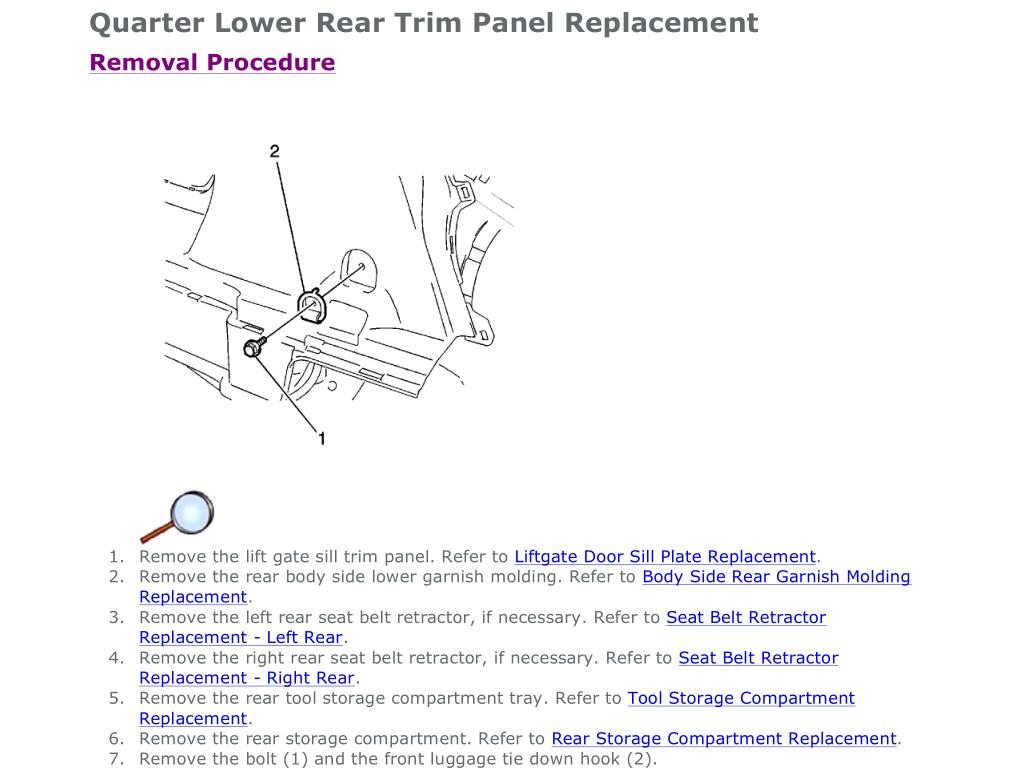 Quarter Lower Rear Trim Panel Replacement

Removal Procedure

2

1

1. Remove the lift gate sill trim panel. Refer to Liftgate Door Sill Plate Replacement.
2. Remove the rear body side lower garnish molding. Refer to Body Side Rear Garnish Molding Replacement.
3. Remove the left rear seat belt retractor, if necessary. Refer to Seat Belt Retractor Replacement - Left Rear.
4. Remove the right rear seat belt retractor, if necessary. Refer to Seat Belt Retractor Replacement - Right Rear.
5. Remove the rear tool storage compartment tray. Refer to Tool Storage Compartment Replacement.
6. Remove the rear storage compartment. Refer to Rear Storage Compartment Replacement.
7. Remove the bolt (1) and the front luggage tie down hook (2).