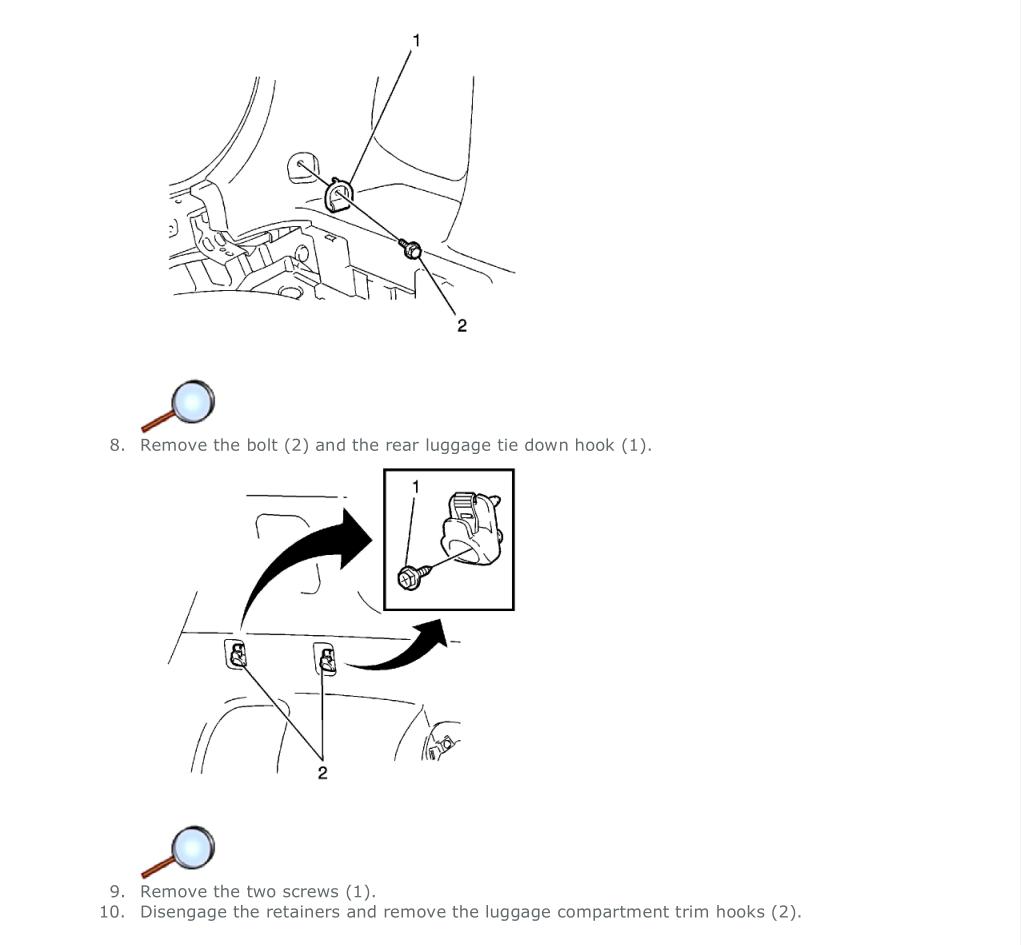 1

2

8. Remove the bolt (2) and the rear luggage tie down hook (1).

1

2

9. Remove the two screws (1).
10. Disengage the retainers and remove the luggage compartment trim hooks (2).