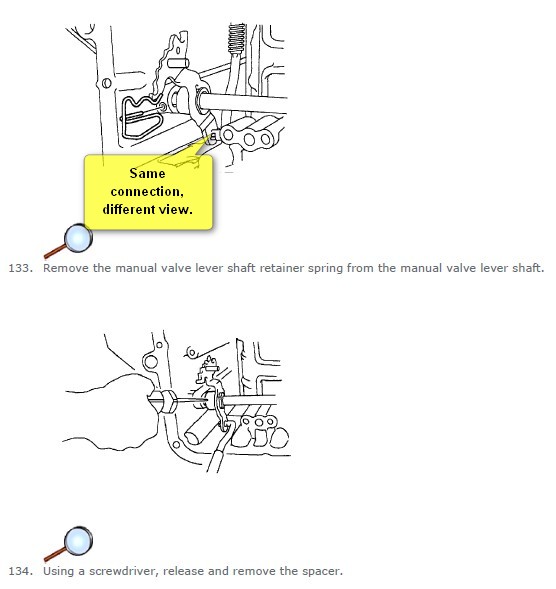 Same connection, different view.

133. Remove the manual valve lever shaft retainer spring from the manual valve lever shaft.

134. Using a screwdriver, release and remove the spacer.