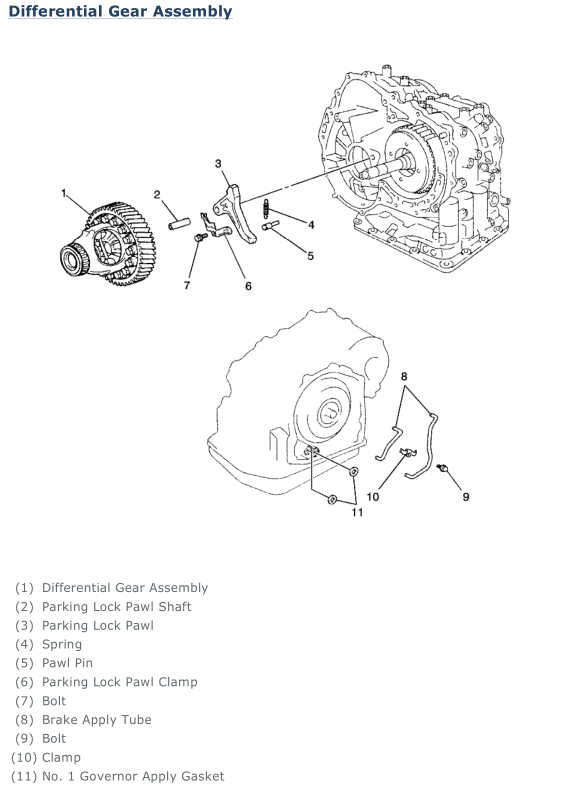 Differential Gear Assembly

1
2
3
4
5
6
7

8
9
10
11

(1) Differential Gear Assembly
(2) Parking Lock Pawl Shaft
(3) Parking Lock Pawl
(4) Spring
(5) Pawl Pin
(6) Parking Lock Pawl Clamp
(7) Bolt
(8) Brake Apply Tube
(9) Bolt
(10) Clamp
(11) No. 1 Governor Apply Gasket