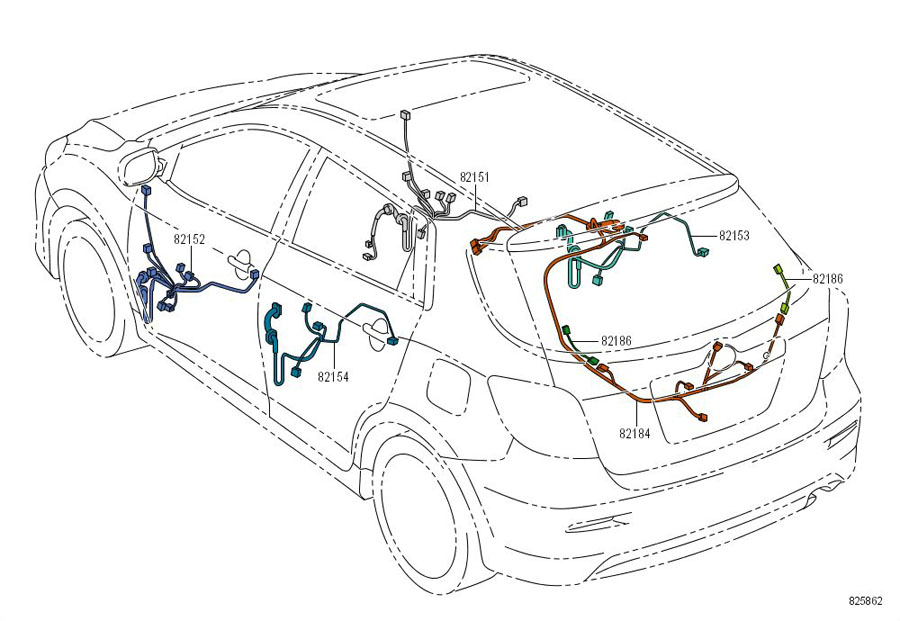 82151
82152
82153
82186
82186
82154
82184
825862