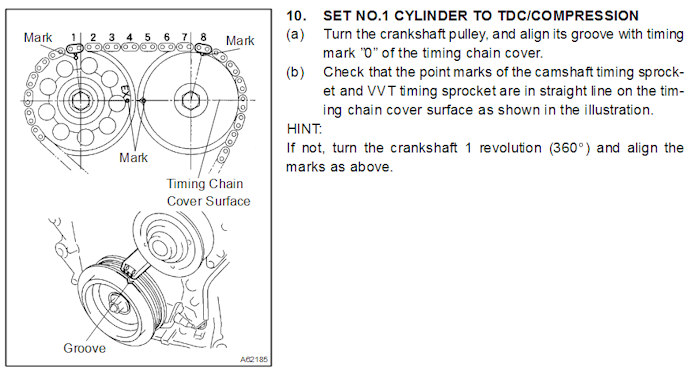 Mark 1 2 3 4 5 6 7 8 Mark

Mark

Timing Chain Cover Surface

Groove

A62185

10. SET NO.1 CYLINDER TO TDC/COMPRESSION

(a) Turn the crankshaft pulley, and align its groove with timing mark "0" of the timing chain cover.

(b) Check that the point marks of the camshaft timing sprocket and VVT timing sprocket are in straight line on the timing chain cover surface as shown in the illustration.

HINT:

If not, turn the crankshaft 1 revolution (360°) and align the marks as above.